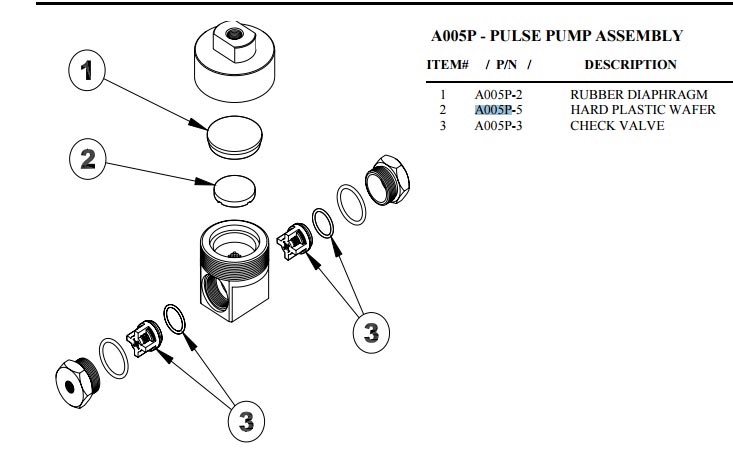 1

2

3

3

A005P - PULSE PUMP ASSEMBLY

| ITEM# | / P/N / | DESCRIPTION |
|---|---|---|
| 1 | A005P-2 | RUBBER DIAPHRAGM |
| 2 | A005P-5 | HARD PLASTIC WAFER |
| 3 | A005P-3 | CHECK VALVE |