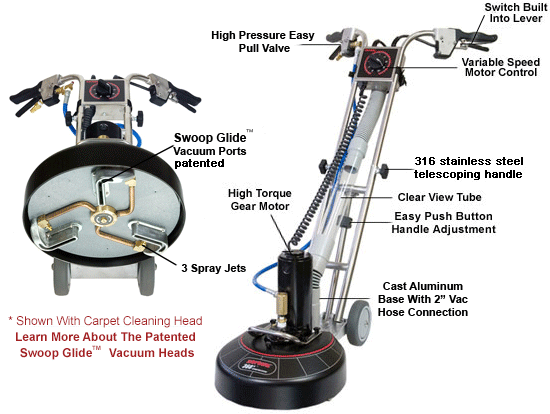 Switch Built Into Lever

High Pressure Easy Pull Valve

Variable Speed Motor Control

Swoop Glide™ Vacuum Ports patented

316 stainless steel telescoping handle

High Torque Gear Motor

Clear View Tube

Easy Push Button Handle Adjustment

3 Spray Jets

Cast Aluminum Base With 2" Vac Hose Connection

* Shown With Carpet Cleaning Head
Learn More About The Patented Swoop Glide™ Vacuum Heads